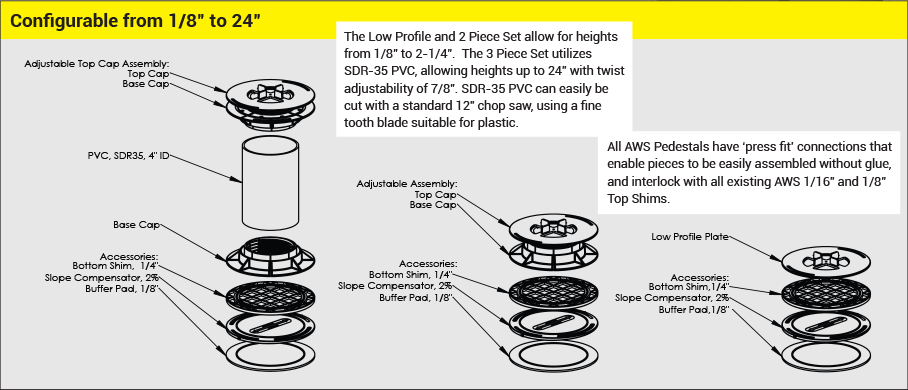 Configurable from 1/8" to 24"

The Low Profile and 2 Piece Set allow for heights from 1/8" to 2-1/4". The 3 Piece Set utilizes SDR-35 PVC, allowing heights up to 24" with twist adjustability of 7/8". SDR-35 PVC can easily be cut with a standard 12" chop saw, using a fine tooth blade suitable for plastic.

All AWS Pedestals have 'press fit' connections that enable pieces to be easily assembled without glue, and interlock with all existing AWS 1/16" and 1/8" Top Shims.

Adjustable Top Cap Assembly:
Top Cap
Base Cap

PVC, SDR35, 4" ID

Base Cap

Accessories:
Bottom Shim, 1/4"
Slope Compensator, 2%
Buffer Pad, 1/8"

Adjustable Assembly:
Top Cap
Base Cap

Accessories:
Bottom Shim, 1/4"
Slope Compensator, 2%
Buffer Pad, 1/8"

Low Profile Plate

Accessories:
Bottom Shim,1/4"
Slope Compensator, 2%
Buffer Pad,1/8"